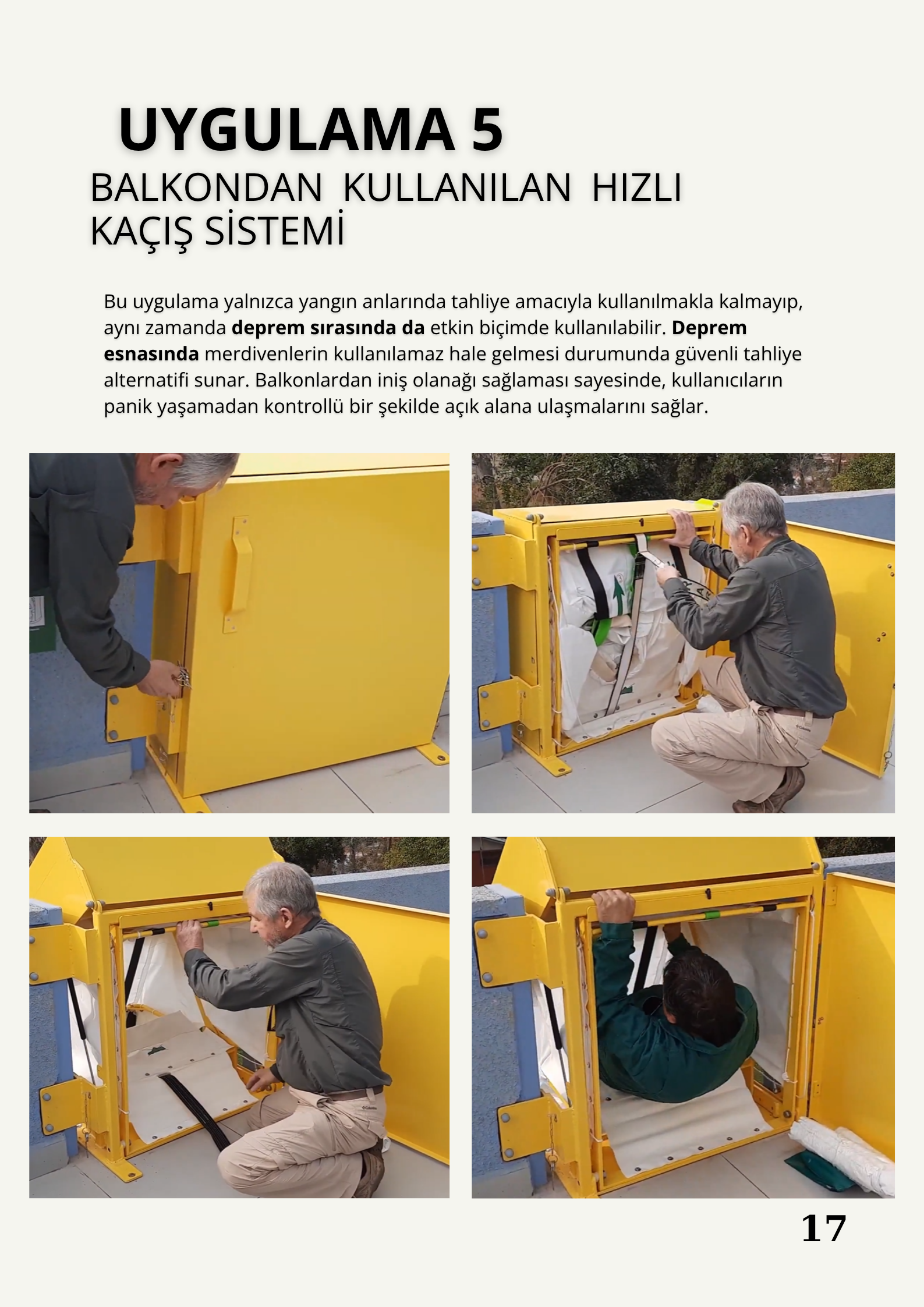 UYGULAMA 5
BALKONDAN KULLANILAN HIZLI KAÇIŞ SİSTEMİ

Bu uygulama yalnızca yangın anlarında tahliye amacıyla kullanılmakla kalmayıp, aynı zamanda deprem sırasında da etkin biçimde kullanılabilir. Deprem esnasında merdivenlerin kullanılamaz hale gelmesi durumunda güvenli tahliye alternatifi sunar. Balkonlardan iniş olanağı sağlaması sayesinde, kullanıcıların panik yaşamadan kontrollü bir şekilde açık alana ulaşmalarını sağlar.

17