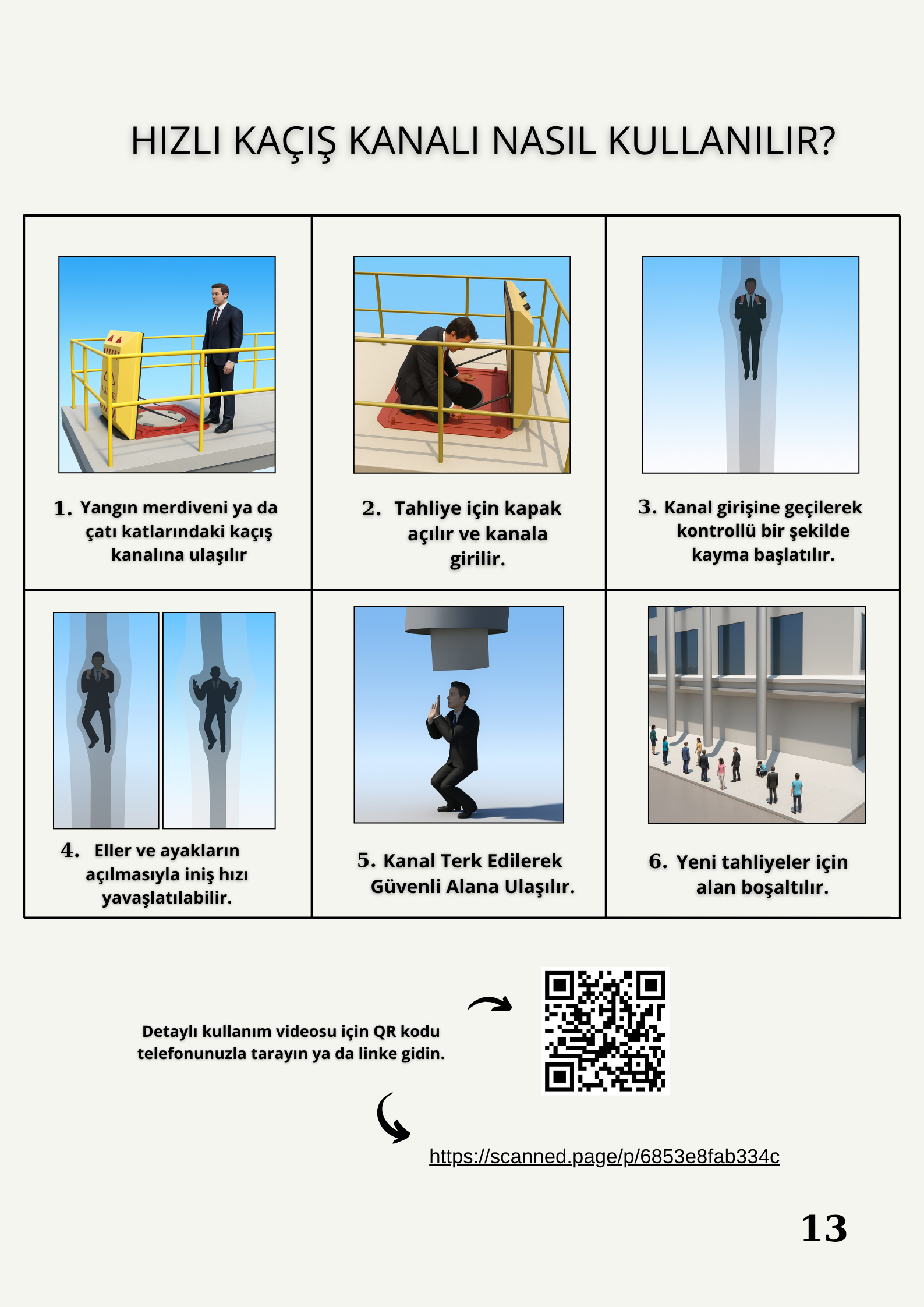 HIZLI KAÇIŞ KANALI NASIL KULLANILIR?

1. Yangın merdiveni ya da çatı katlarındaki kaçış kanalına ulaşılır

2. Tahliye için kapak açılır ve kanala girilir.

3. Kanal girişine geçilerek kontrollü bir şekilde kayma başlatılır.

4. Eller ve ayakların açılmasıyla iniş hızı yavaşlatılabilir.

5. Kanal Terk Edilerek Güvenli Alana Ulaşılır.

6. Yeni tahliyeler için alan boşaltılır.

Detaylı kullanım videosu için QR kodu telefonunuzla tarayın ya da linke gidin.

https://scanned.page/p/6853e8fab334c

13