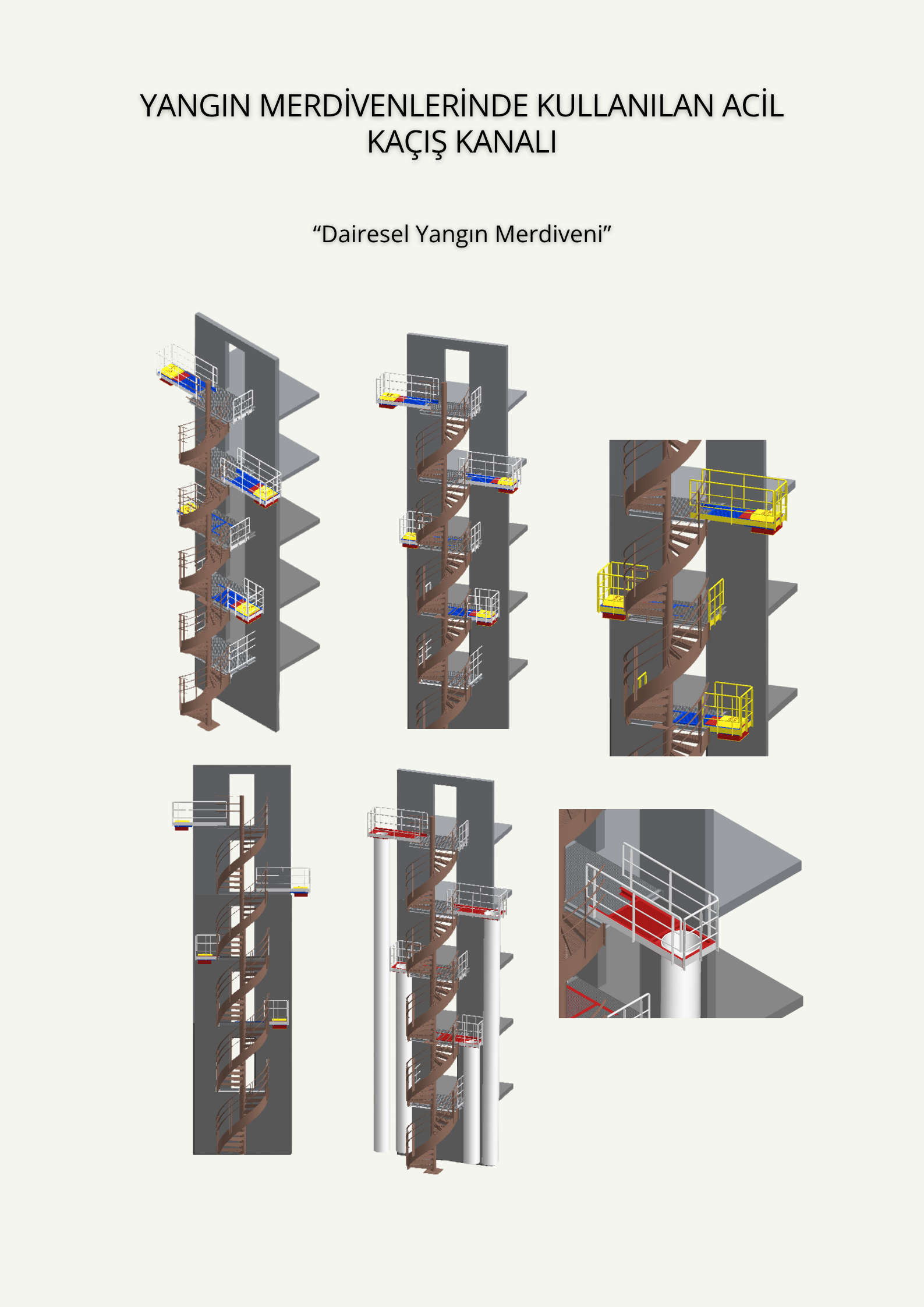 YANGIN MERDİVENLERİNDE KULLANILAN ACİL KAÇIŞ KANALI

“Dairesel Yangın Merdiveni”